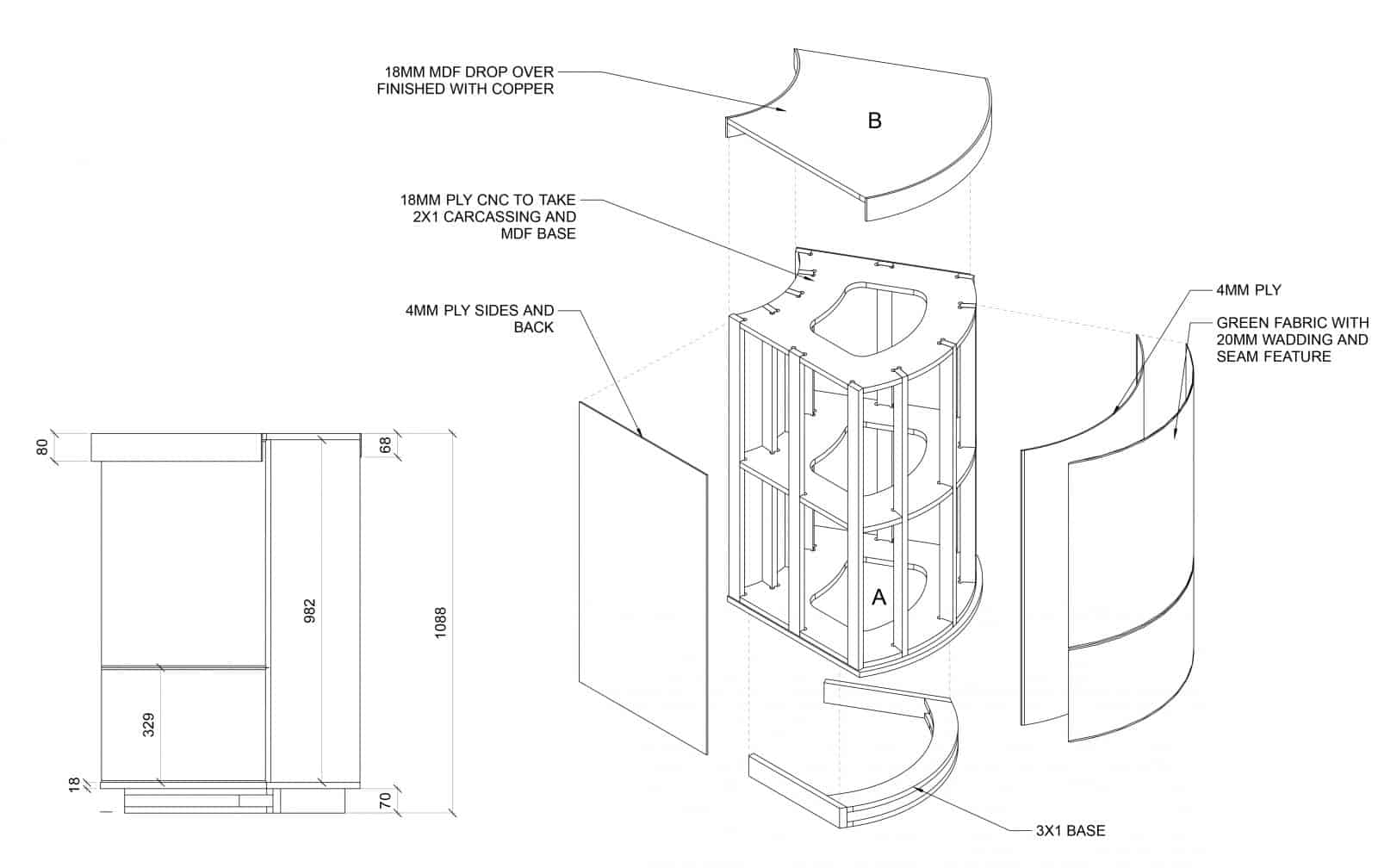 18MM MDF DROP OVER
FINISHED WITH COPPER

B

18MM PLY CNC TO TAKE
2X1 CARCASSING AND
MDF BASE

4MM PLY SIDES AND
BACK

4MM PLY

GREEN FABRIC WITH
20MM WADDING AND
SEAM FEATURE

A

3X1 BASE

80

68

982

1088

329

18

70